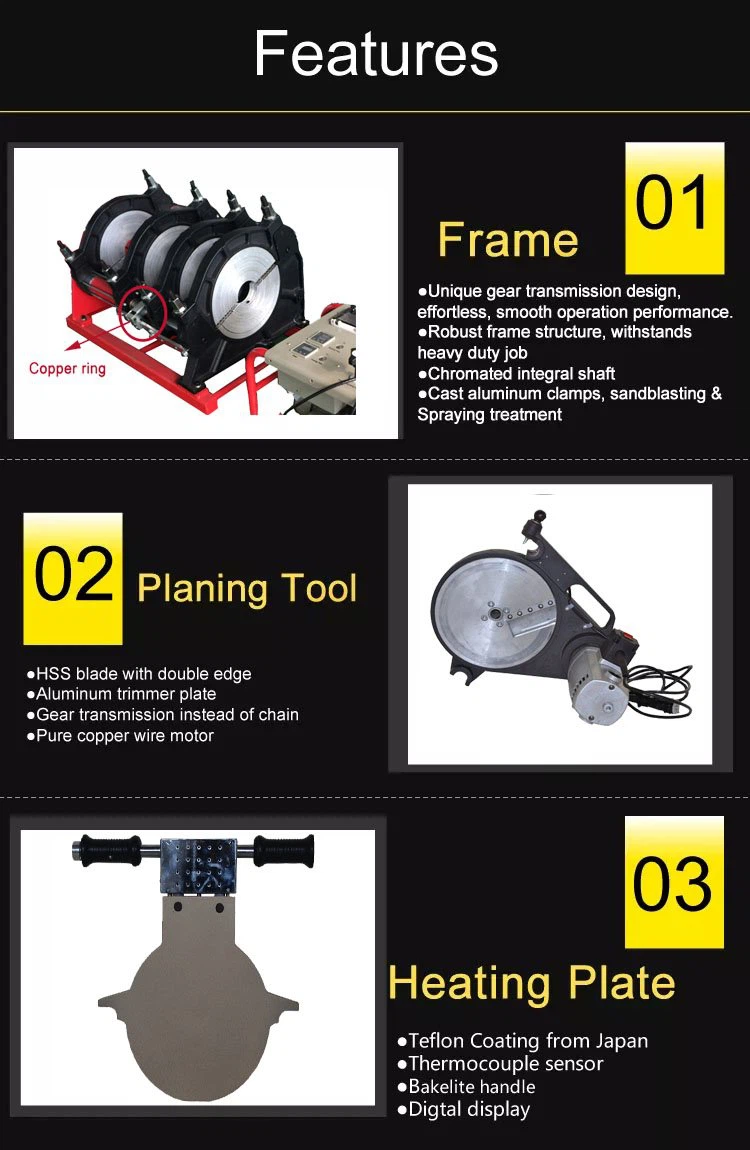 Features

Copper ring

01

Frame

●Unique gear transmission design, effortless, smooth operation performance.
●Robust frame structure, withstands heavy duty job
●Chromated integral shaft
●Cast aluminum clamps, sandblasting & Spraying treatment

02

Planing Tool

●HSS blade with double edge
●Aluminum trimmer plate
●Gear transmission instead of chain
●Pure copper wire motor

03

Heating Plate

●Teflon Coating from Japan
●Thermocouple sensor
●Bakelite handle
●Digtal display